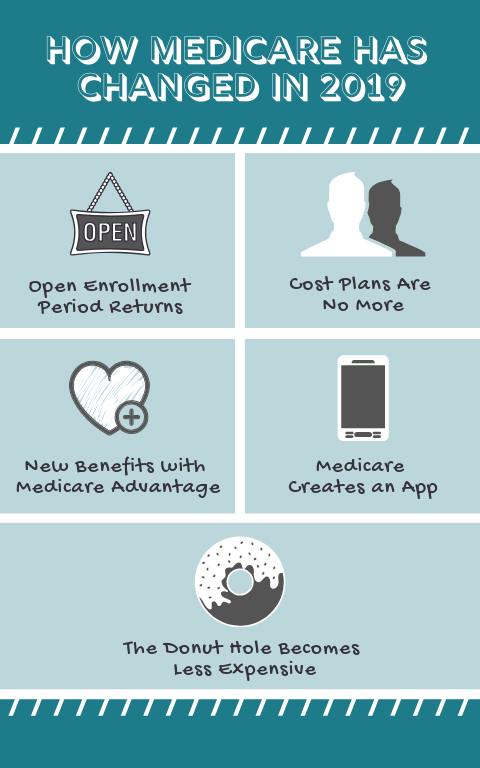 HOW MEDICARE HAS CHANGED IN 2019

OPEN

Open Enrollment Period Returns

Cost Plans Are No More

New Benefits With Medicare Advantage

Medicare Creates an App

The Donut Hole Becomes Less Expensive